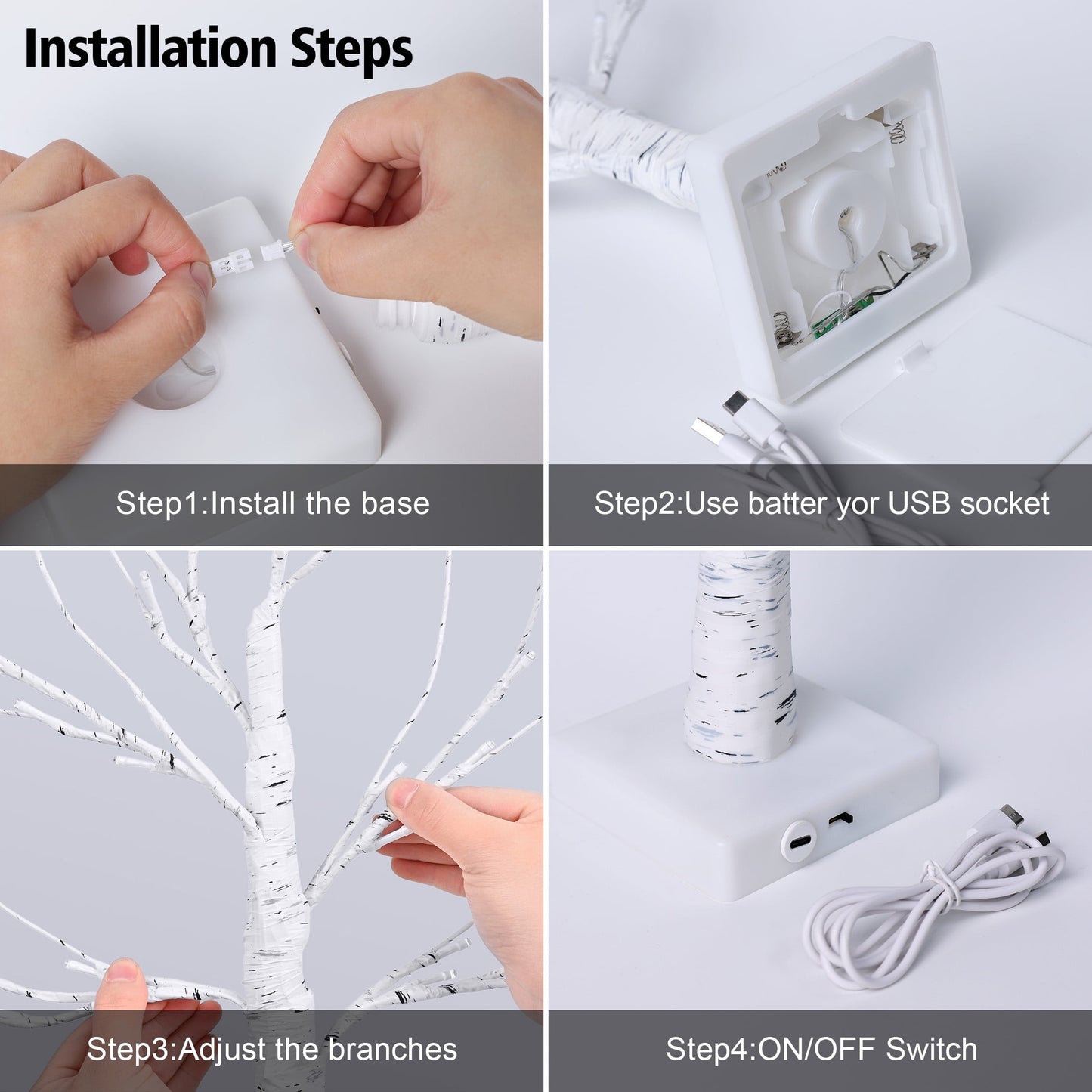 Installation Steps

Step1:Install the base

Step2:Use batter yor USB socket

Step3:Adjust the branches

Step4:ON/OFF Switch