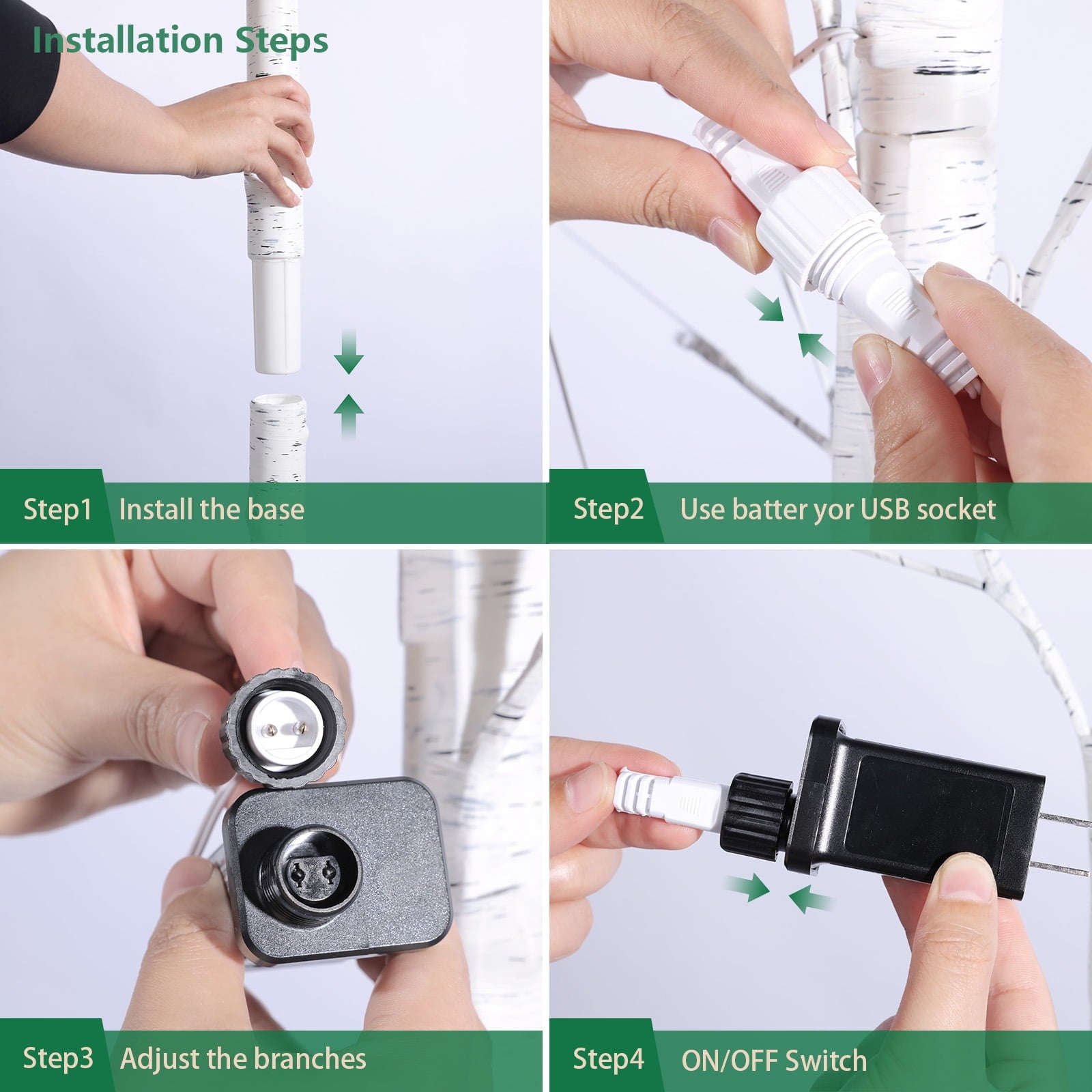 Installation Steps

Step1 Install the base

Step2 Use batter yor USB socket

Step3 Adjust the branches

Step4 ON/OFF Switch